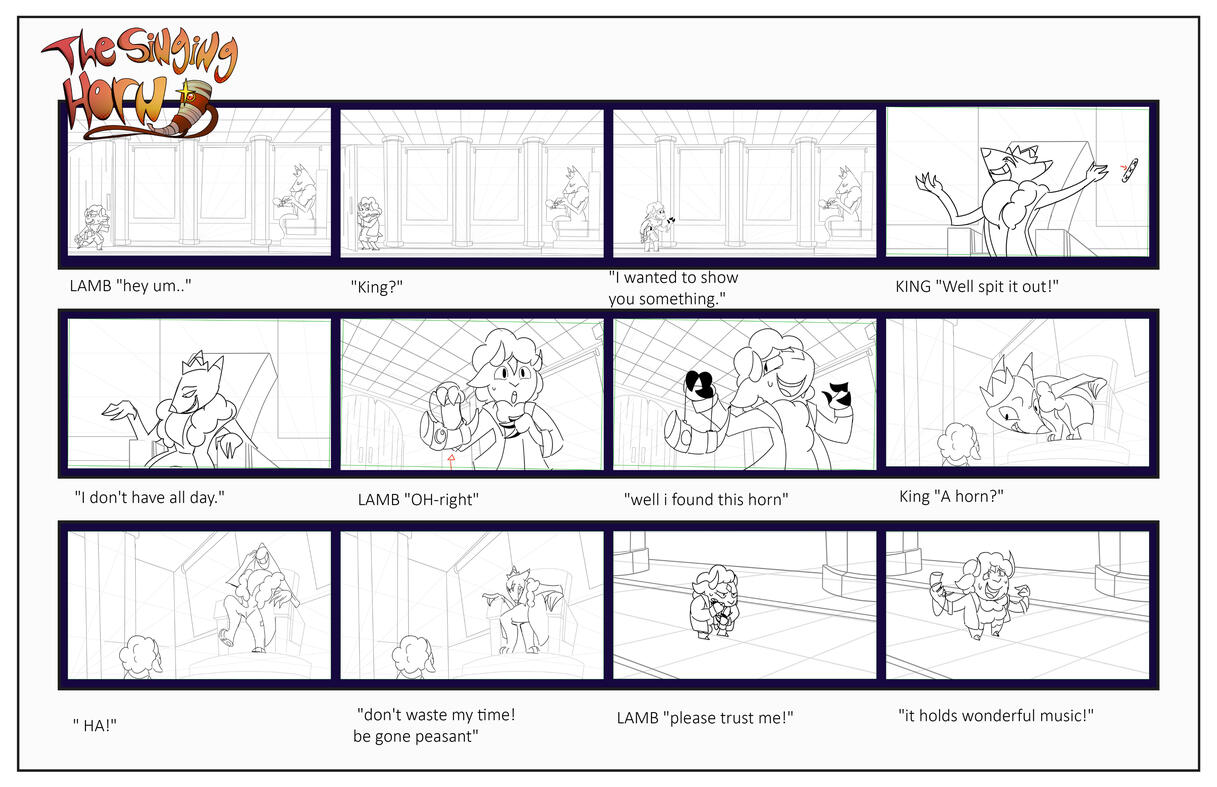 The Singing Horn

LAMB "hey um.."

"King?"

"I wanted to show you something."

KING "Well spit it out!"

"I don't have all day."

LAMB "OH-right"

"well i found this horn"

King "A horn?"

" HA!"

"don't waste my time! be gone peasant"

LAMB "please trust me!"

"it holds wonderful music!"