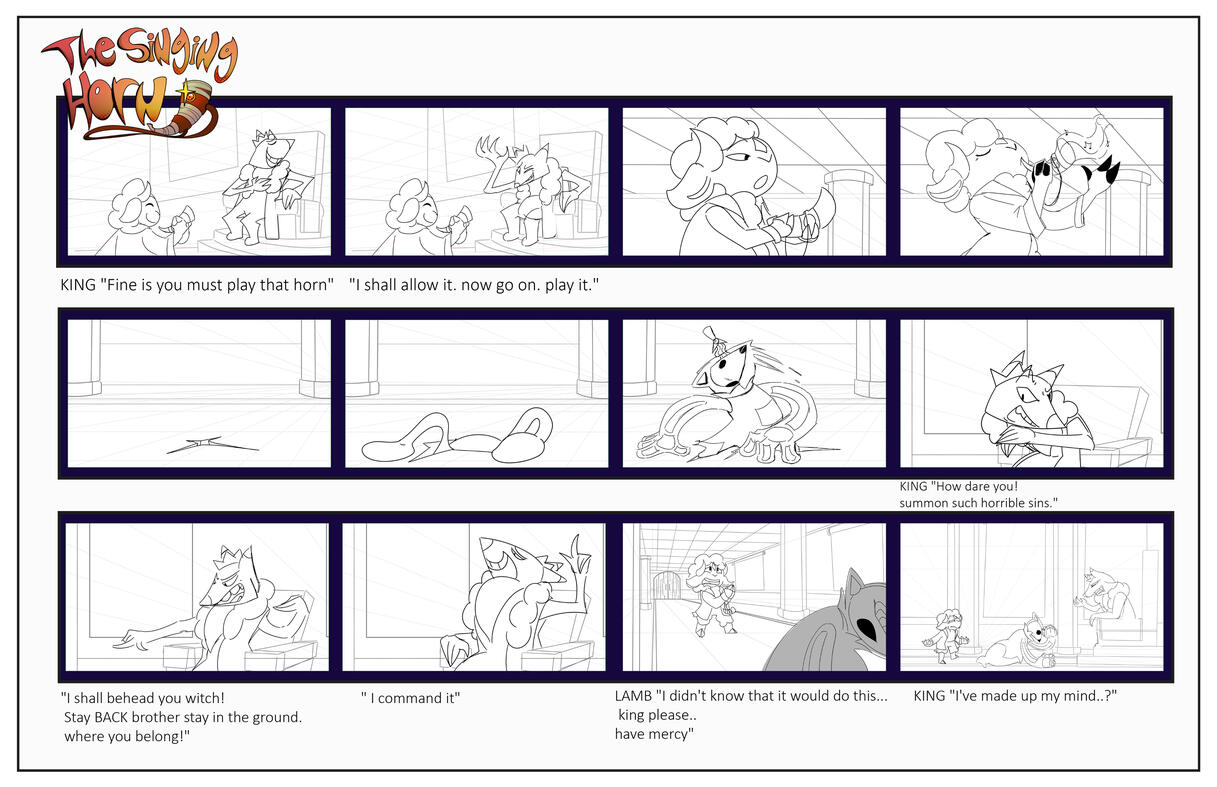 The Singing Horn

KING "Fine is you must play that horn"

"I shall allow it. now go on. play it."

KING "How dare you! summon such horrible sins."

"I shall behead you witch! Stay BACK brother stay in the ground. where you belong!"

" I command it"

LAMB "I didn't know that it would do this... king please.. have mercy"

KING "I've made up my mind..?"